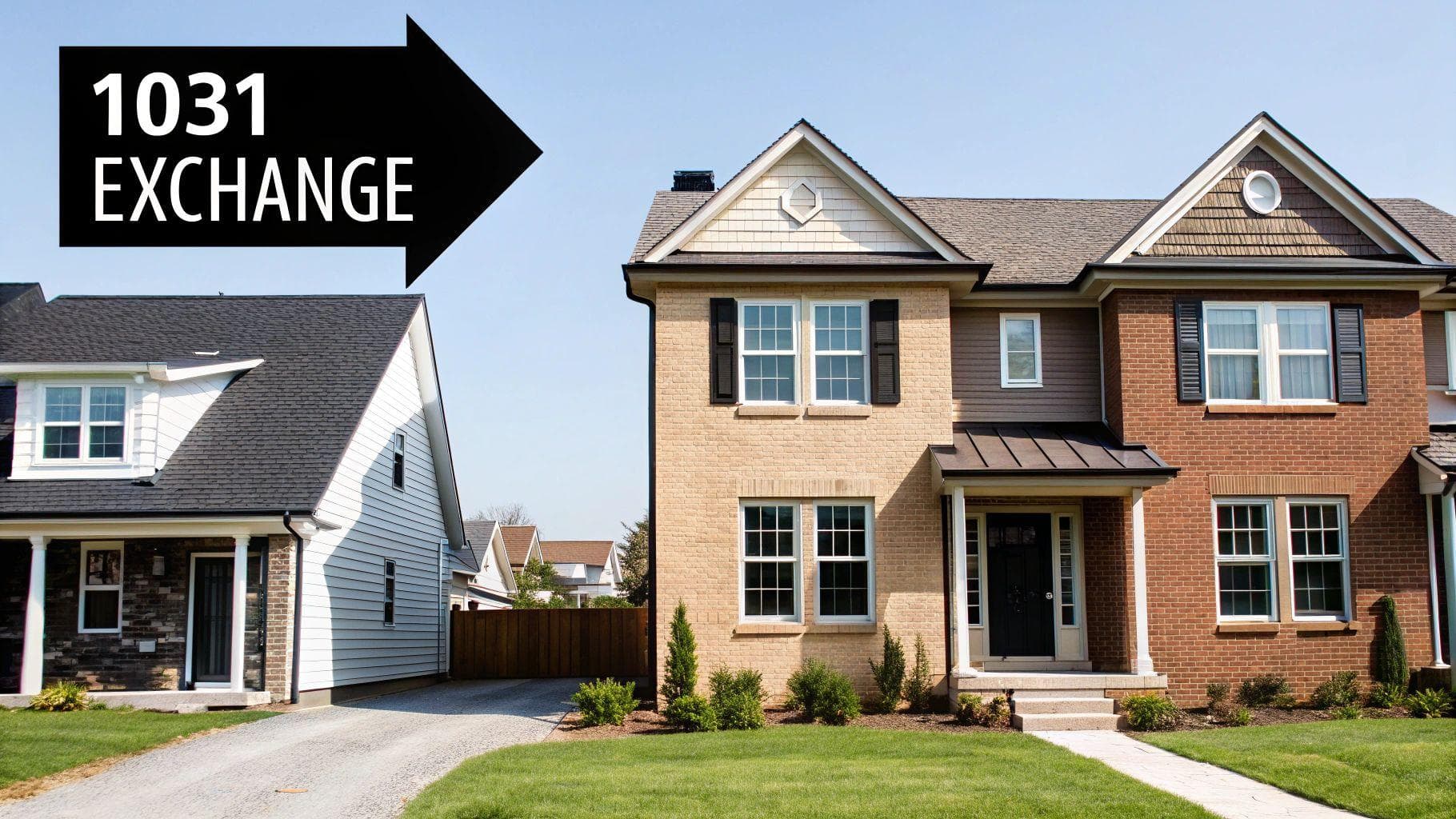 1031
EXCHANGE