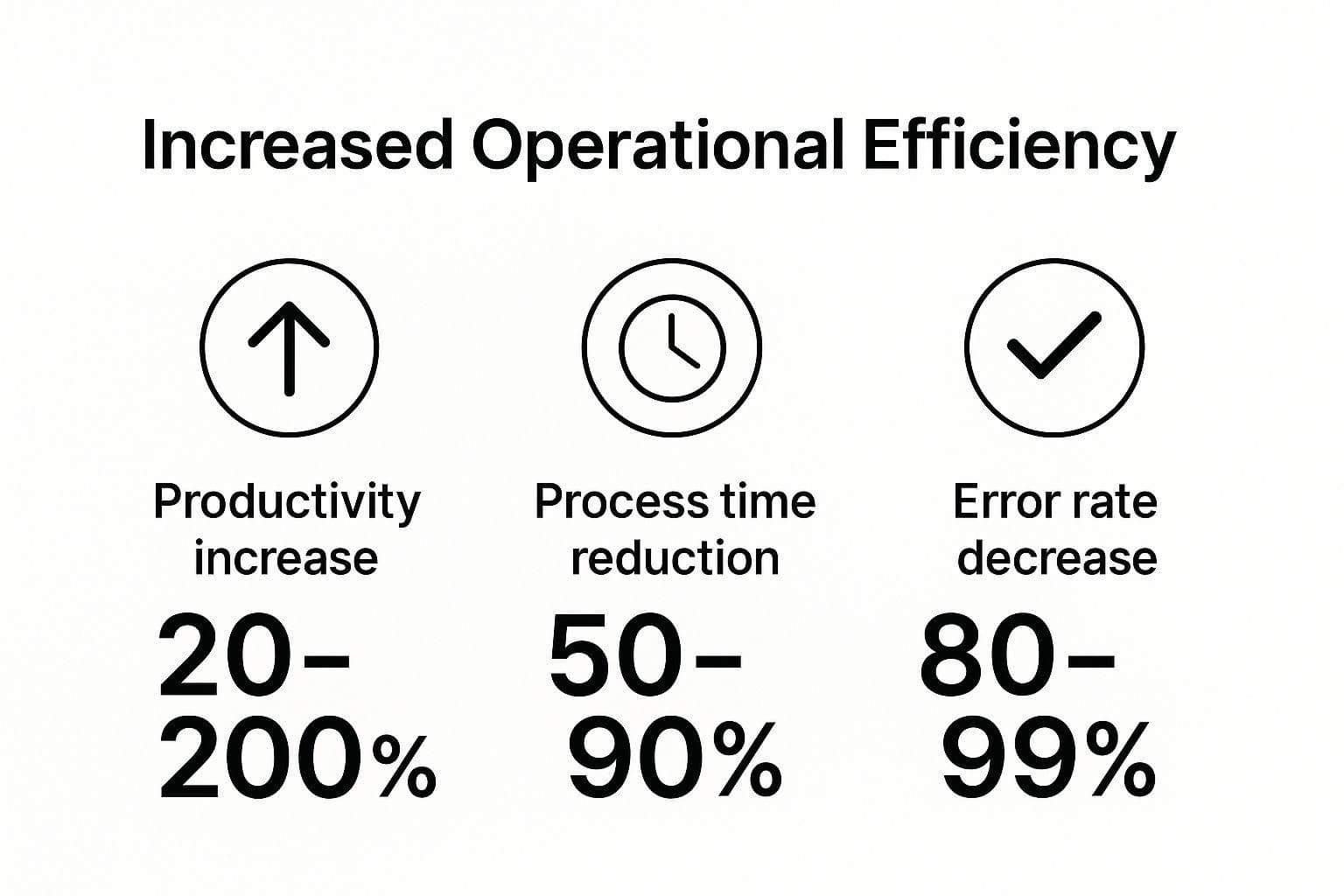 Increased Operational Efficiency

Productivity increase

20–200%

Process time reduction

50–90%

Error rate decrease

80–99%