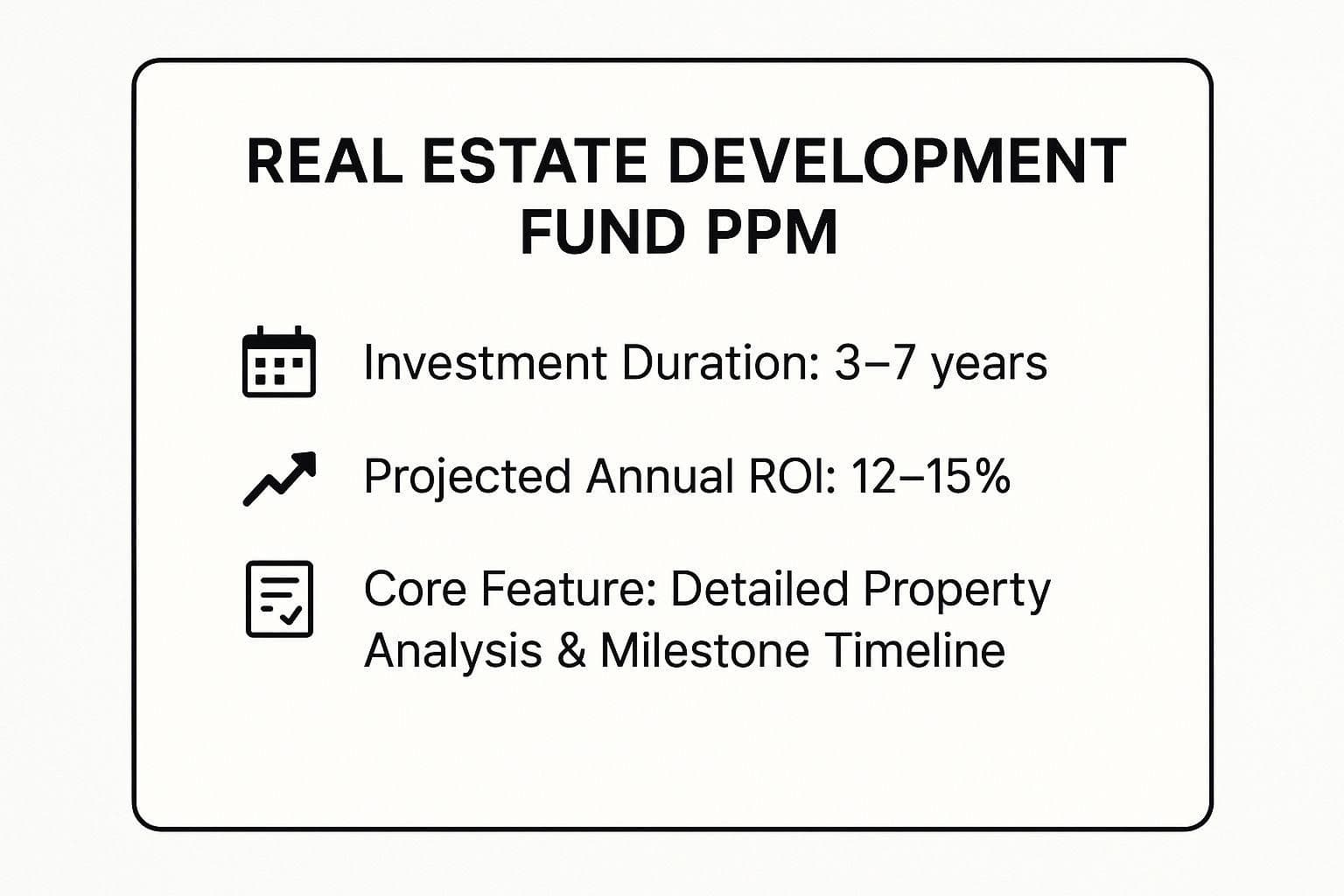 REAL ESTATE DEVELOPMENT FUND PPM

Investment Duration: 3–7 years

Projected Annual ROI: 12–15%

Core Feature: Detailed Property Analysis & Milestone Timeline