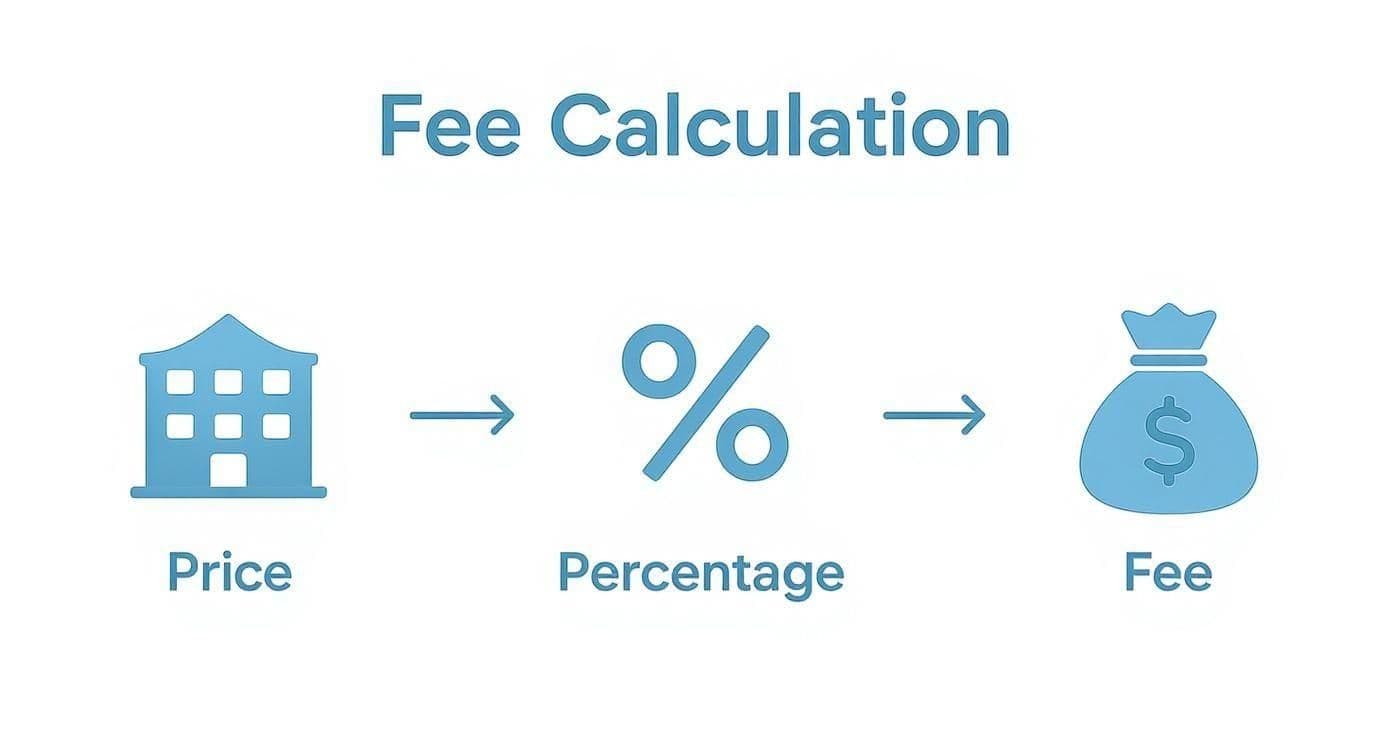 Fee Calculation

%

$

Price

Percentage

Fee